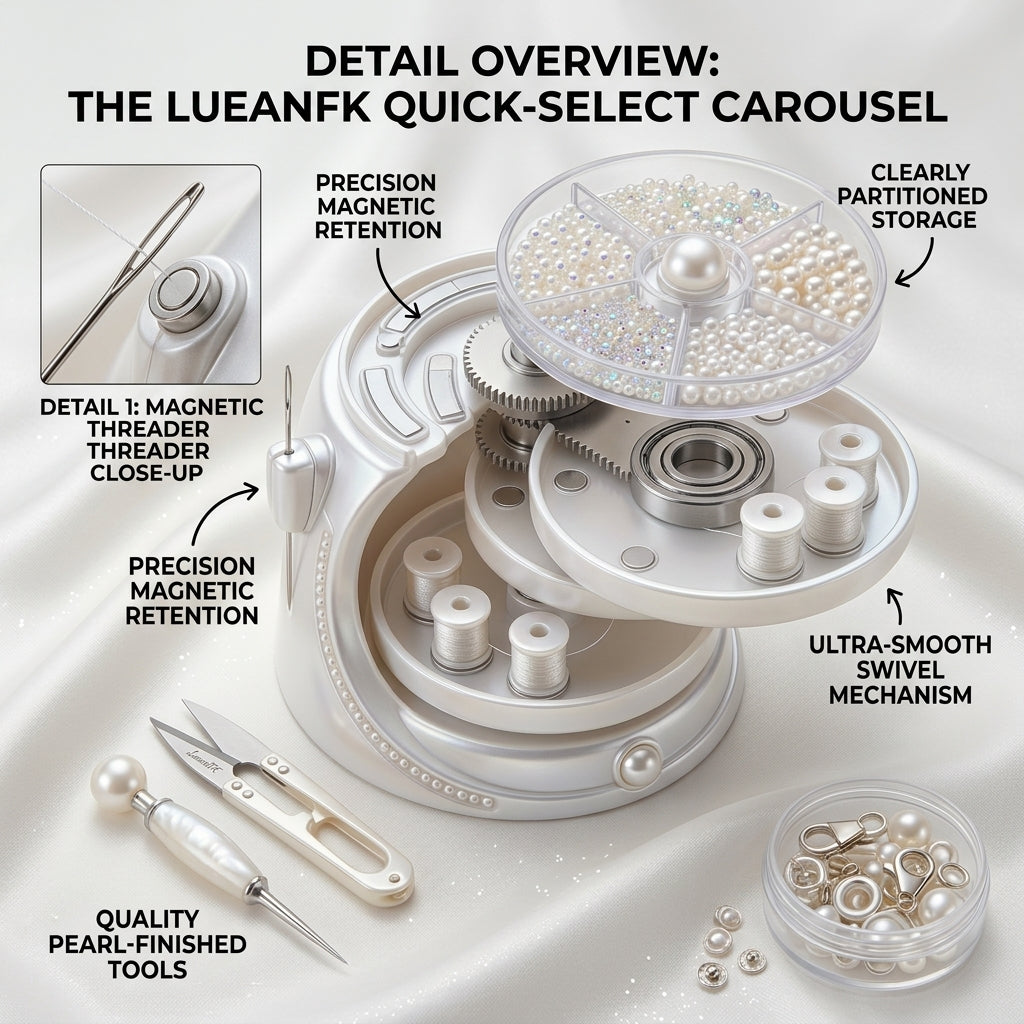 DETAIL OVERVIEW:
THE LUEANFK QUICK-SELECT CAROUSEL

PRECISION MAGNETIC RETENTION

CLEARLY PARTITIONED STORAGE

DETAIL 1: MAGNETIC THREADER THREADER CLOSE-UP

PRECISION MAGNETIC RETENTION

ULTRA-SMOOTH SWIVEL MECHANISM

LueanFK

QUALITY PEARL-FINISHED TOOLS